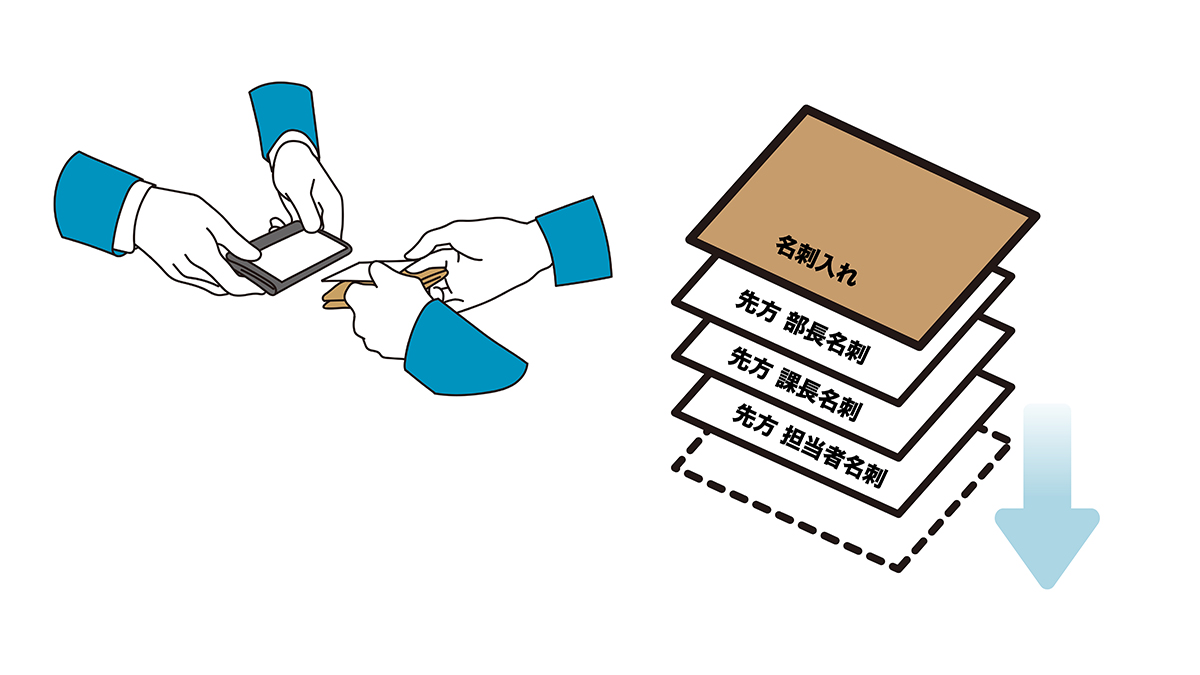 名刺入れ

先方 部長名刺

先方 課長名刺

先方 担当者名刺